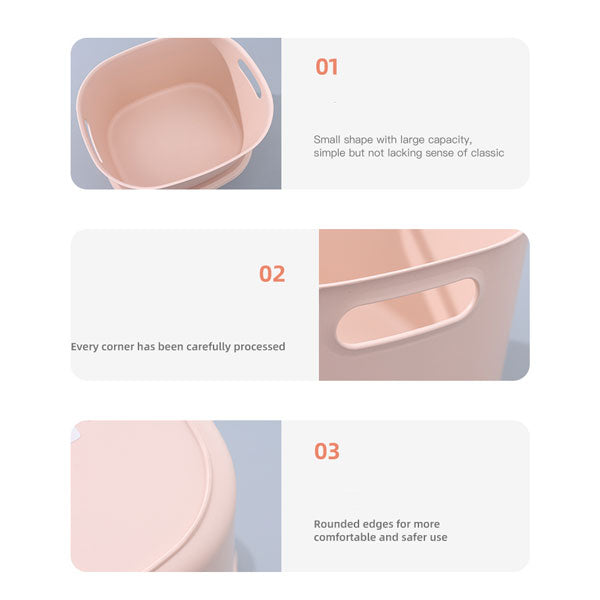 01

Small shape with large capacity, simple but not lacking sense of classic

02

Every corner has been carefully processed

03

Rounded edges for more comfortable and safer use